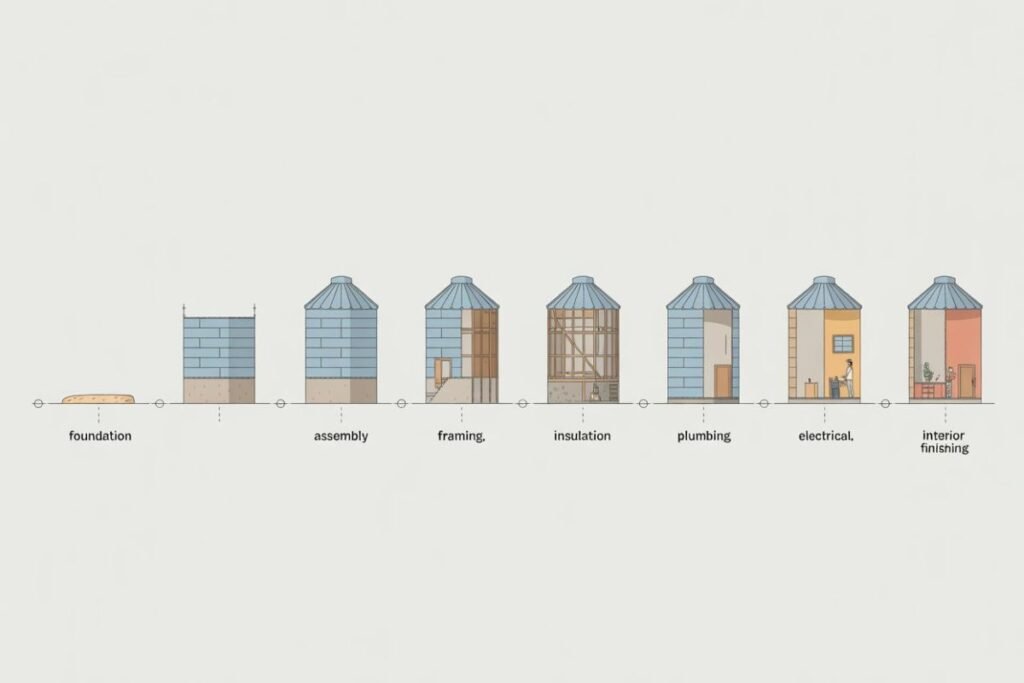 foundation

assembly

framing,

insulation

plumbing

electrical,

interior finishing